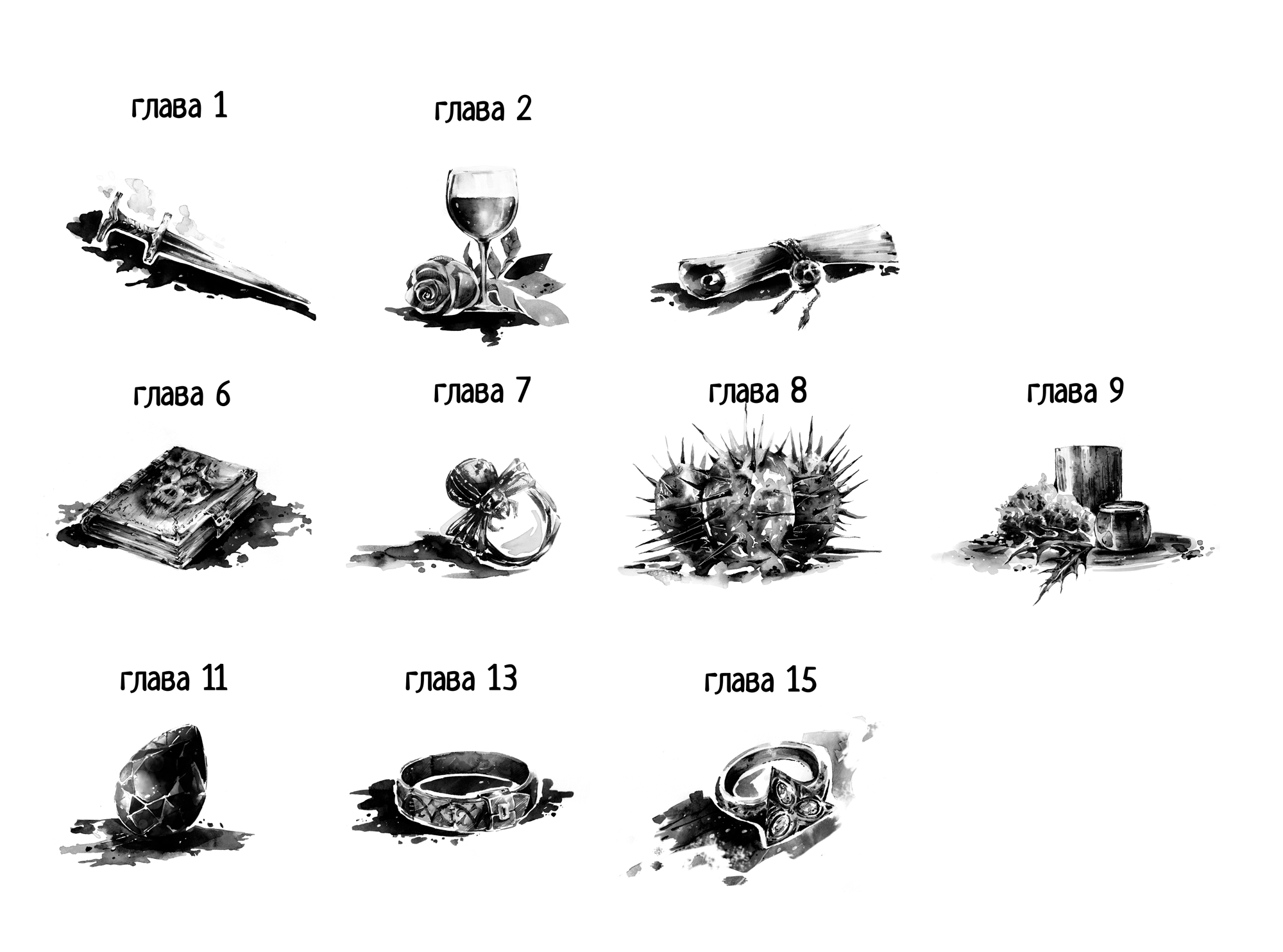 глава 1

глава 2

глава 6

глава 7

глава 8

глава 9

глава 11

глава 13

глава 15