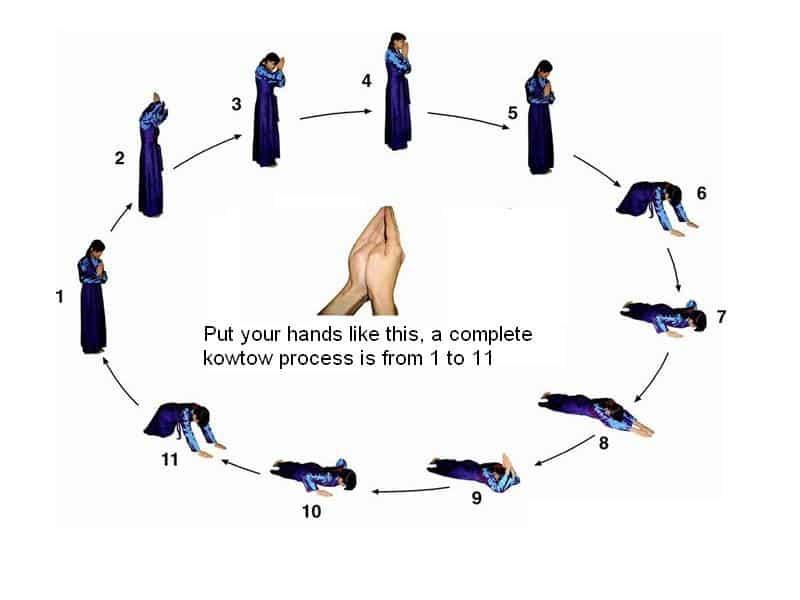 1
2
3
4
5
6
7
8
9
10
11

Put your hands like this, a complete kowtow process is from 1 to 11