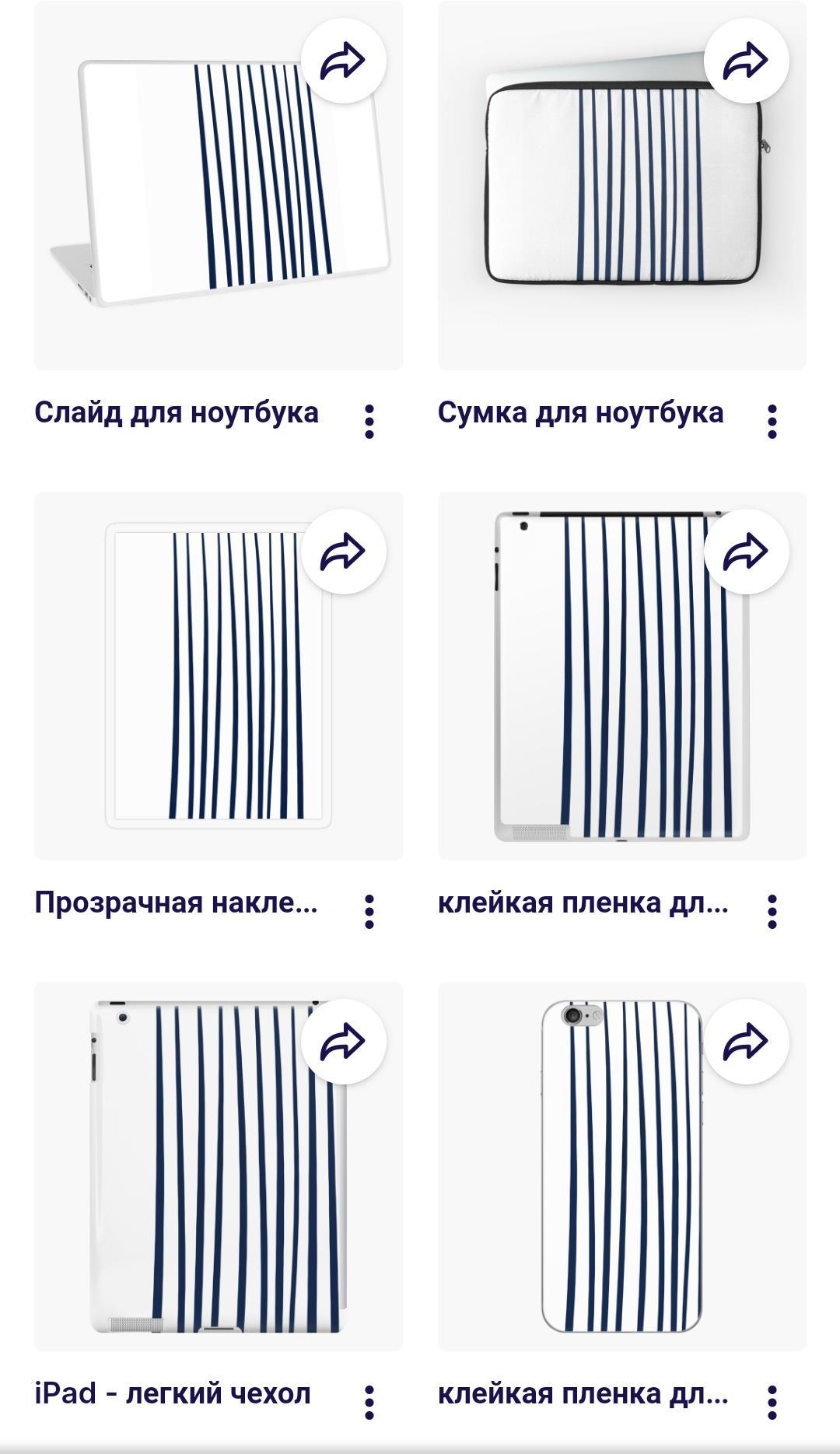 Слайд для ноутбука

Сумка для ноутбука

Прозрачная накле...

клейкая пленка дл...

iPad - легкий чехол

клейкая пленка дл...