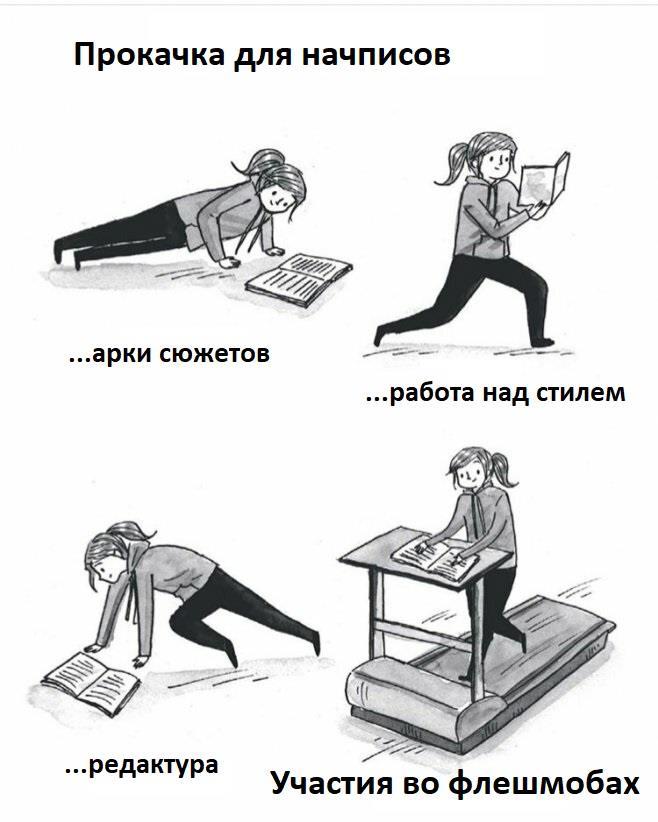 Прокачка для начписов

...арки сюжетов

...работа над стилем

...редактура

Участия во флешмобах